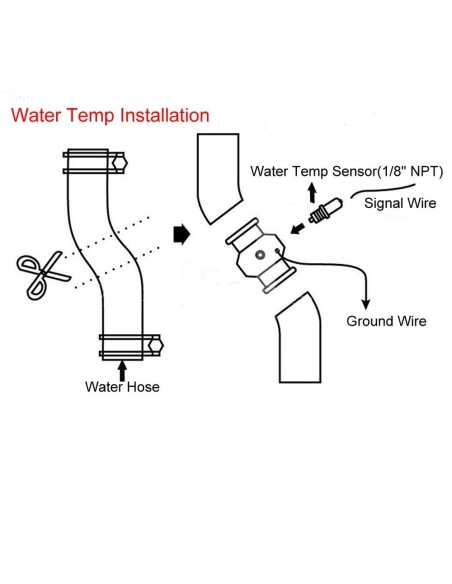 Water Temp Installation

Water Temp Sensor(1/8" NPT)

Signal Wire

Ground Wire

Water Hose