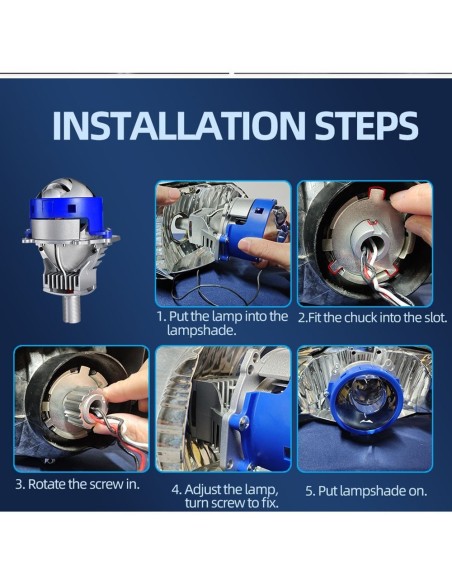 INSTALLATION STEPS

1. Put the lamp into the lampshade.

2.Fit the chuck into the slot.

3. Rotate the screw in.

4. Adjust the lamp, turn screw to fix.

5. Put lampshade on.